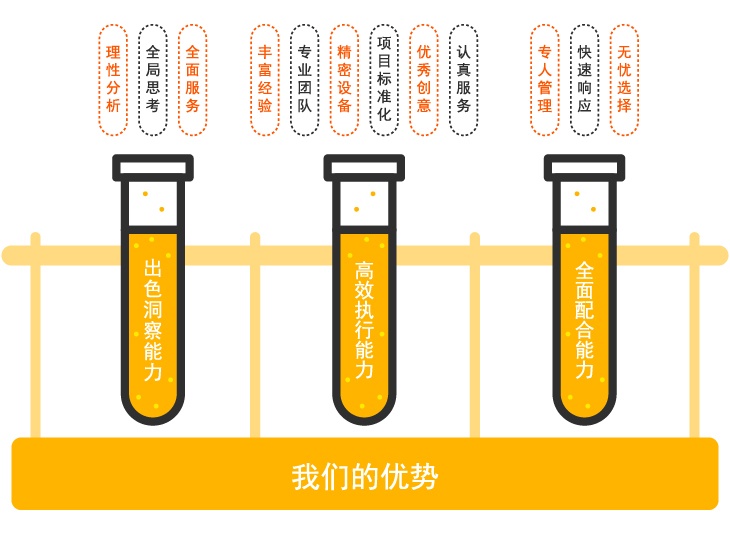 理性分析
全局思考
全面服务

丰富经验
专业团队
精密设备
项目标准化
优秀创意
认真服务

专人管理
快速响应
无忧选择

出色洞察能力

高效执行能力

全面配合能力

我们的优势